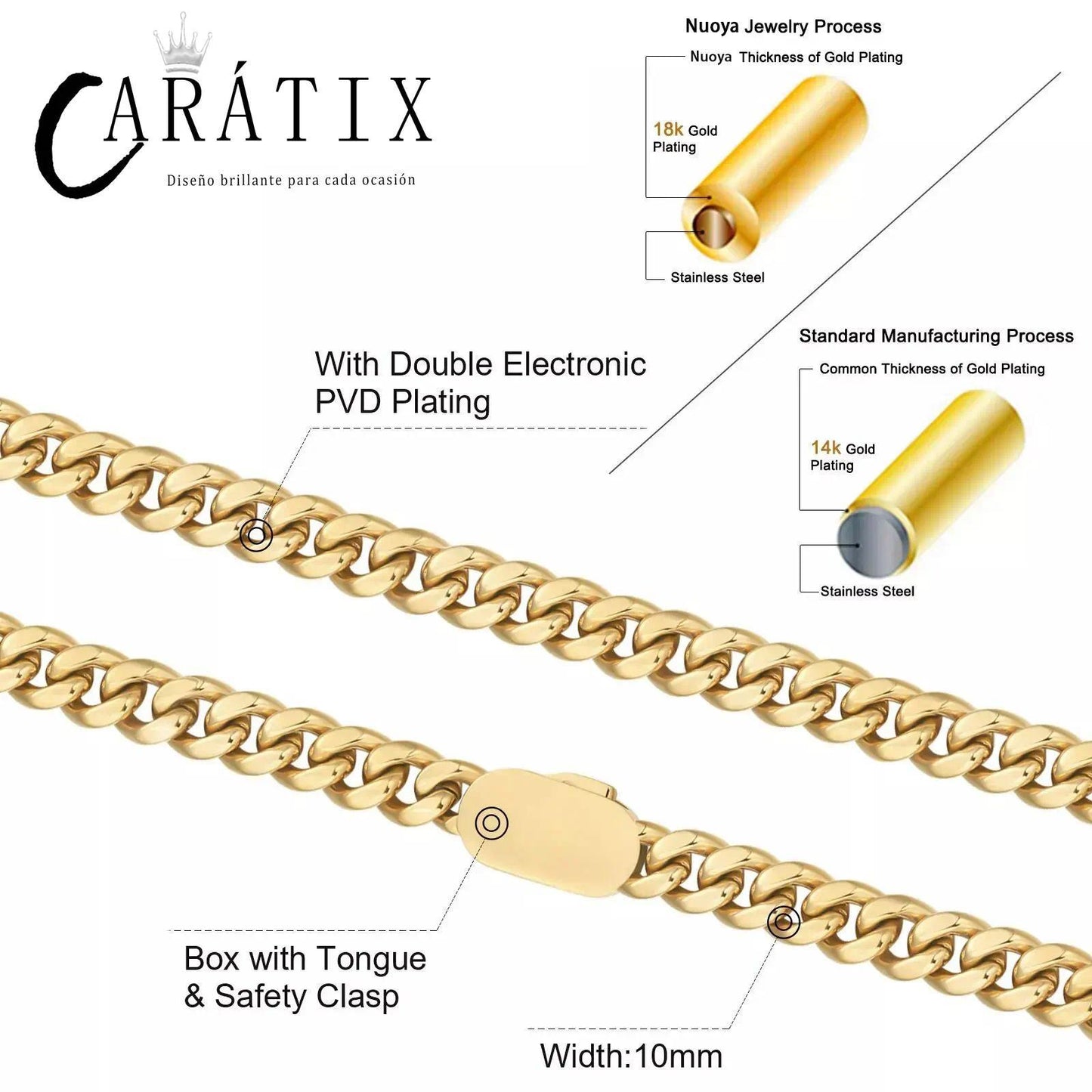 CARÁTIX
Diseño brillante para cada ocasión

Nuoya Jewelry Process
Nuoya Thickness of Gold Plating
18k Gold Plating
Stainless Steel

Standard Manufacturing Process
Common Thickness of Gold Plating
14k Gold Plating
Stainless Steel

With Double Electronic PVD Plating

Box with Tongue & Safety Clasp

Width:10mm