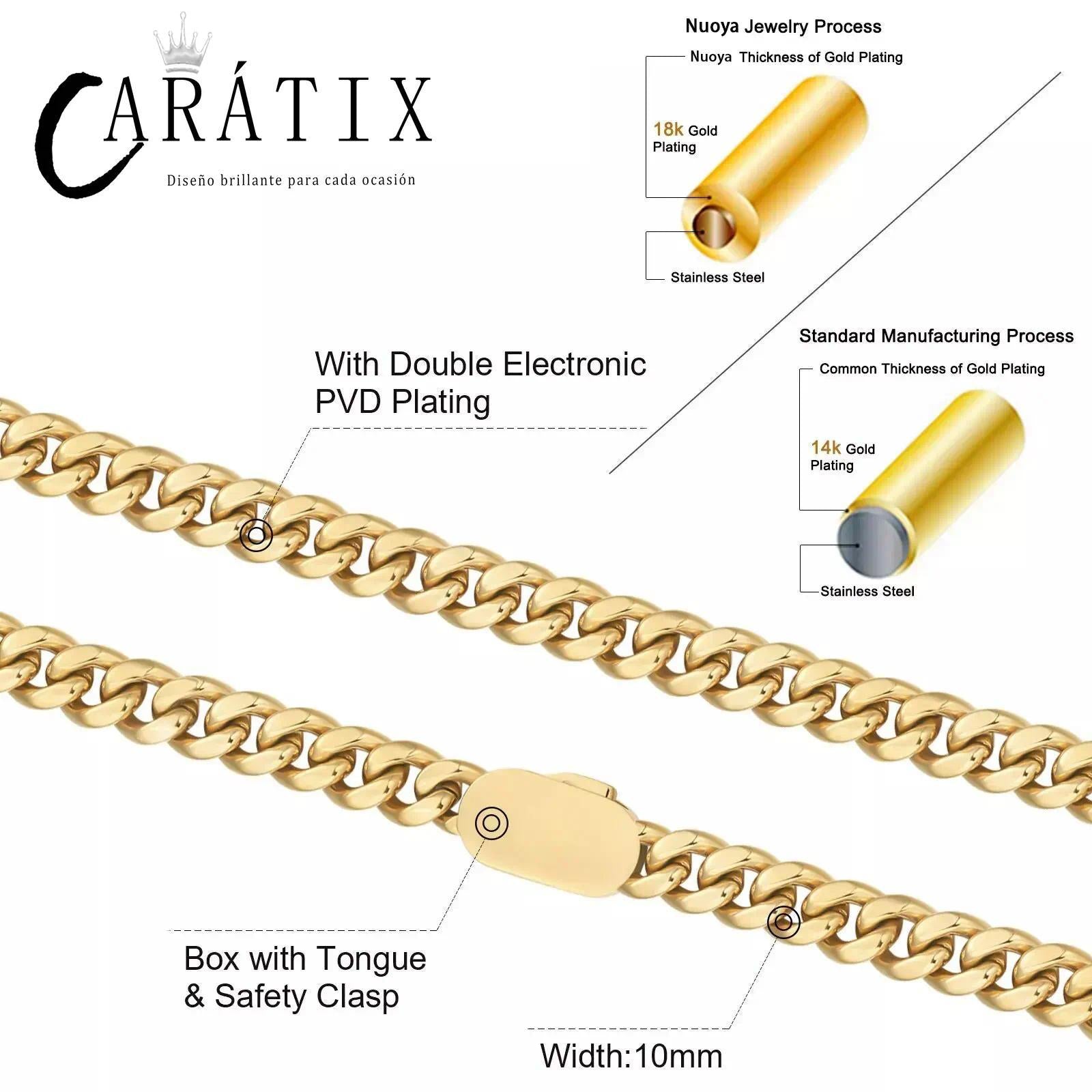 CARÁTIX
Diseño brillante para cada ocasión

Nuoya Jewelry Process
Nuoya Thickness of Gold Plating
18k Gold Plating
Stainless Steel

Standard Manufacturing Process
Common Thickness of Gold Plating
14k Gold Plating
Stainless Steel

With Double Electronic PVD Plating

Box with Tongue & Safety Clasp

Width:10mm